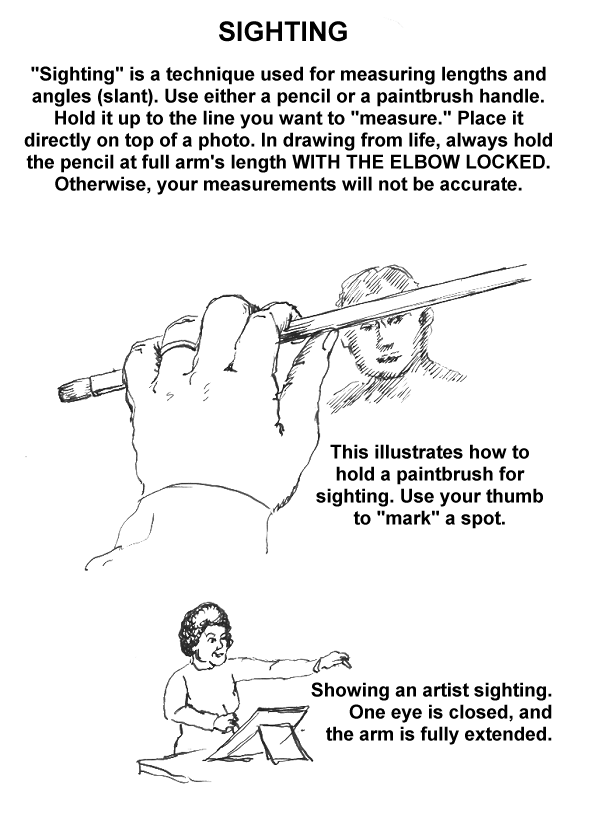 SIGHTING

"Sighting" is a technique used for measuring lengths and angles (slant). Use either a pencil or a paintbrush handle. Hold it up to the line you want to "measure." Place it directly on top of a photo. In drawing from life, always hold the pencil at full arm's length WITH THE ELBOW LOCKED. Otherwise, your measurements will not be accurate.

This illustrates how to hold a paintbrush for sighting. Use your thumb to "mark" a spot.

Showing an artist sighting. One eye is closed, and the arm is fully extended.